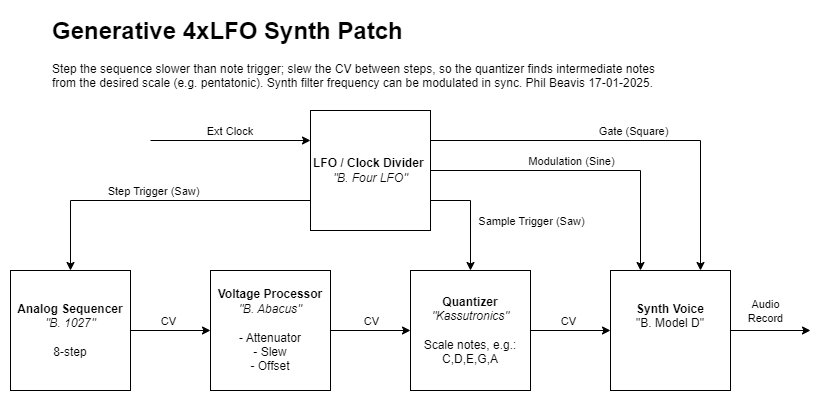 Generative 4xLFO Synth Patch

Step the sequence slower than note trigger; slew the CV between steps, so the quantizer finds intermediate notes from the desired scale (e.g. pentatonic). Synth filter frequency can be modulated in sync. Phil Beavis 17-01-2025.

Ext Clock

LFO / Clock Divider
"B. Four LFO"

Gate (Square)

Modulation (Sine)

Step Trigger (Saw)

Sample Trigger (Saw)

Analog Sequencer
"B. 1027"

8-step

CV

Voltage Processor
"B. Abacus"

- Attenuator
- Slew
- Offset

CV

Quantizer
"Kassutronics"

Scale notes, e.g.:
C,D,E,G,A

CV

Synth Voice
"B. Model D"

Audio
Record